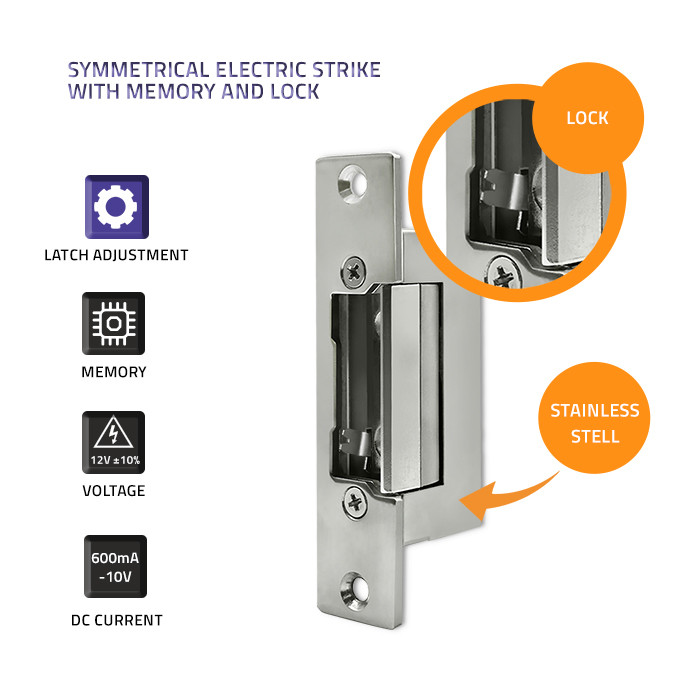 SYMMETRICAL ELECTRIC STRIKE WITH MEMORY AND LOCK

LATCH ADJUSTMENT

MEMORY

12V ±10%

VOLTAGE

600mA -10V

DC CURRENT

LOCK

STAINLESS STELL